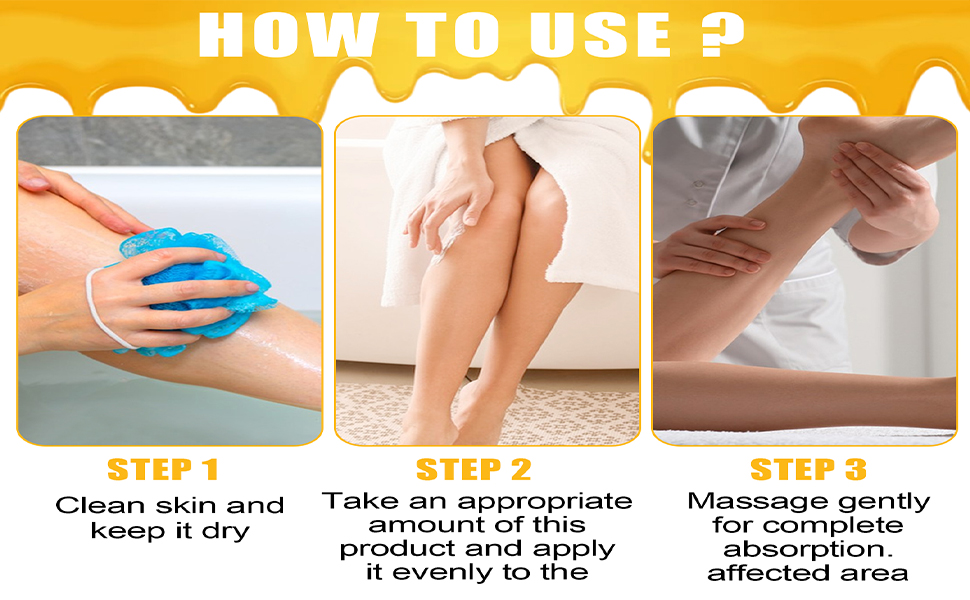 HOW TO USE ?

STEP 1
Clean skin and keep it dry

STEP 2
Take an appropriate amount of this product and apply it evenly to the

STEP 3
Massage gently for complete absorption. affected area