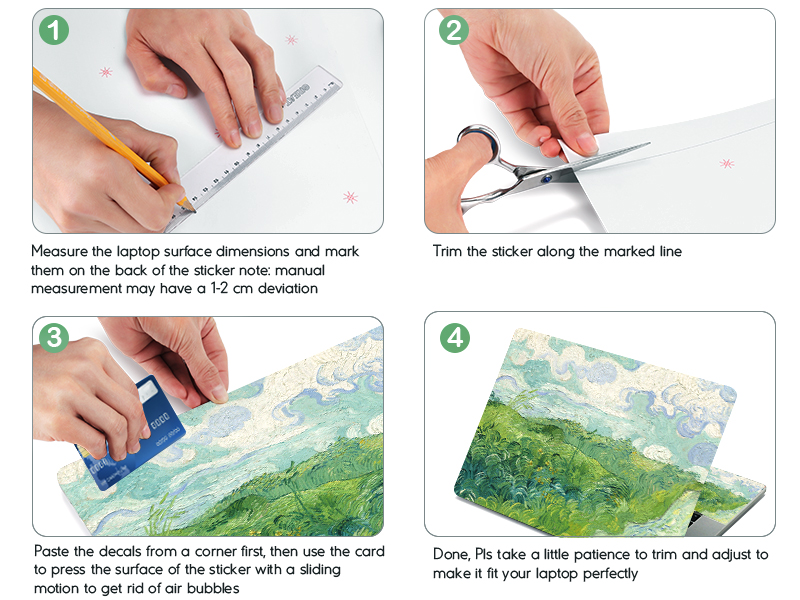 1

Measure the laptop surface dimensions and mark them on the back of the sticker note: manual measurement may have a 1-2 cm deviation

2

Trim the sticker along the marked line

3

Paste the decals from a corner first, then use the card to press the surface of the sticker with a sliding motion to get rid of air bubbles

4

Done, Pls take a little patience to trim and adjust to make it fit your laptop perfectly