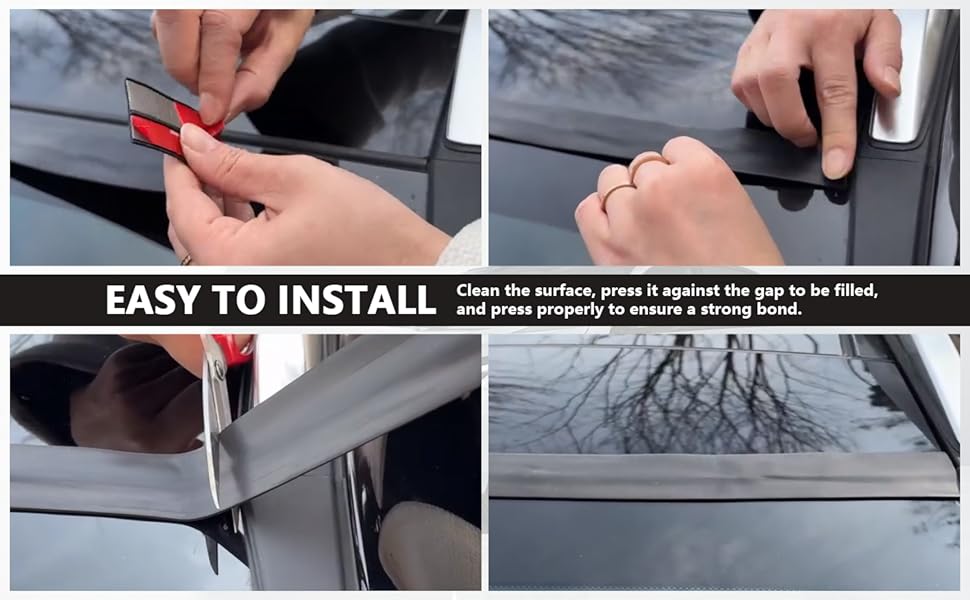 EASY TO INSTALL

Clean the surface, press it against the gap to be filled, and press properly to ensure a strong bond.