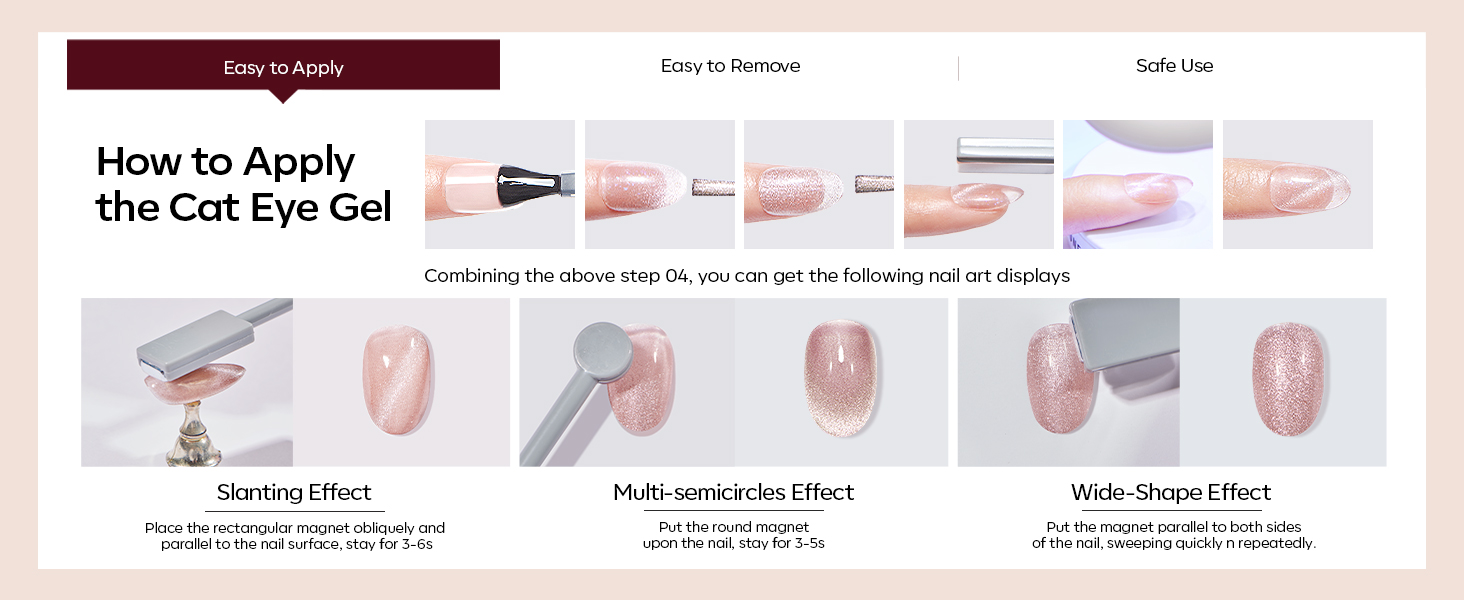 Easy to Apply

Easy to Remove

Safe Use

How to Apply the Cat Eye Gel

Combining the above step 04, you can get the following nail art displays

Slanting Effect

Place the rectangular magnet obliquely and parallel to the nail surface, stay for 3-6s

Multi-semicircles Effect

Put the round magnet upon the nail, stay for 3-5s

Wide-Shape Effect

Put the magnet parallel to both sides of the nail, sweeping quickly n repeatedly.