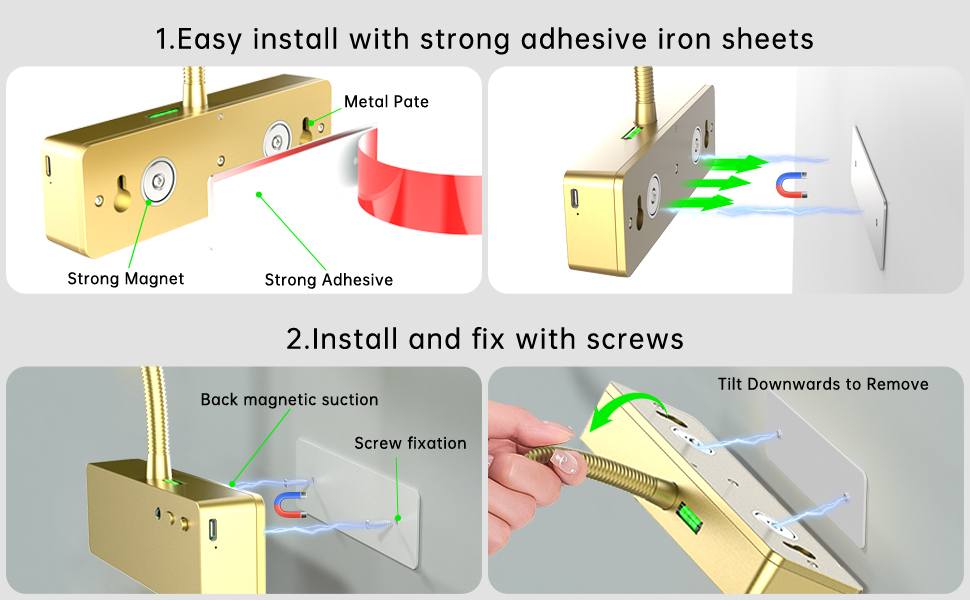 1.Easy install with strong adhesive iron sheets

Metal Pate

Strong Magnet

Strong Adhesive

2.Install and fix with screws

Back magnetic suction

Screw fixation

Tilt Downwards to Remove