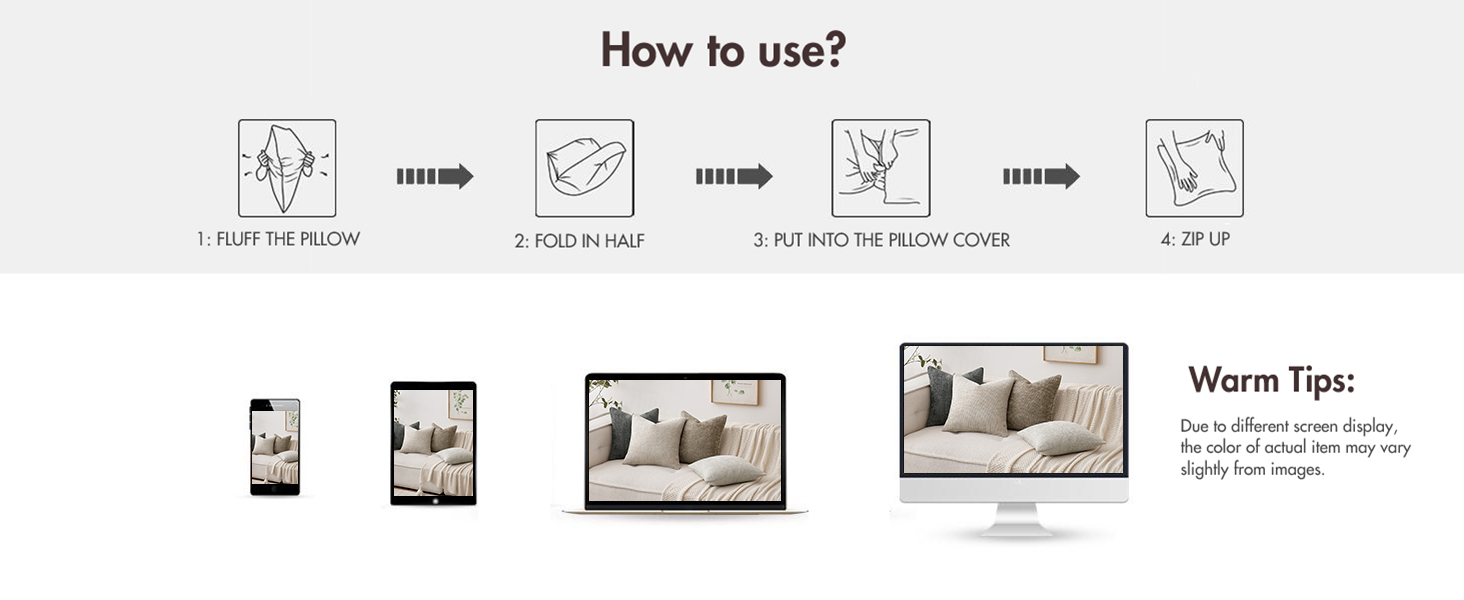 How to use?

1: FLUFF THE PILLOW

2: FOLD IN HALF

3: PUT INTO THE PILLOW COVER

4: ZIP UP

Warm Tips:

Due to different screen display, the color of actual item may vary slightly from images.