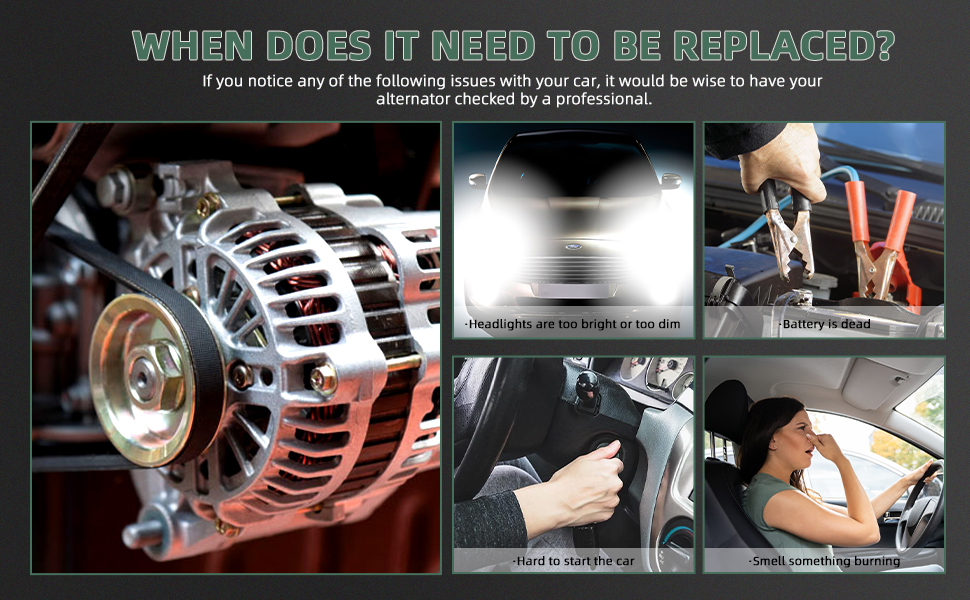 WHEN DOES IT NEED TO BE REPLACED?

If you notice any of the following issues with your car, it would be wise to have your alternator checked by a professional.

·Headlights are too bright or too dim

·Battery is dead

·Hard to start the car

·Smell something burning