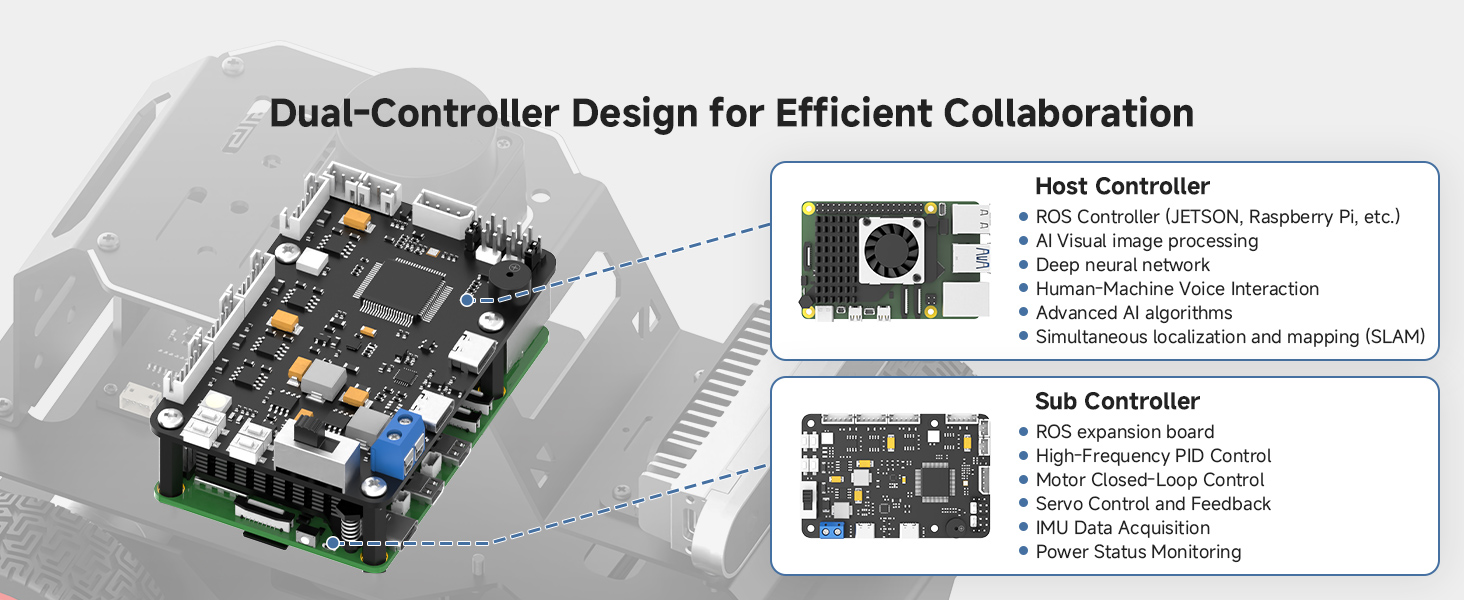 Dual-Controller Design for Efficient Collaboration

Host Controller
- ROS Controller (JETSON, Raspberry Pi, etc.)
- AI Visual image processing
- Deep neural network
- Human-Machine Voice Interaction
- Advanced AI algorithms
- Simultaneous localization and mapping (SLAM)

Sub Controller
- ROS expansion board
- High-Frequency PID Control
- Motor Closed-Loop Control
- Servo Control and Feedback
- IMU Data Acquisition
- Power Status Monitoring