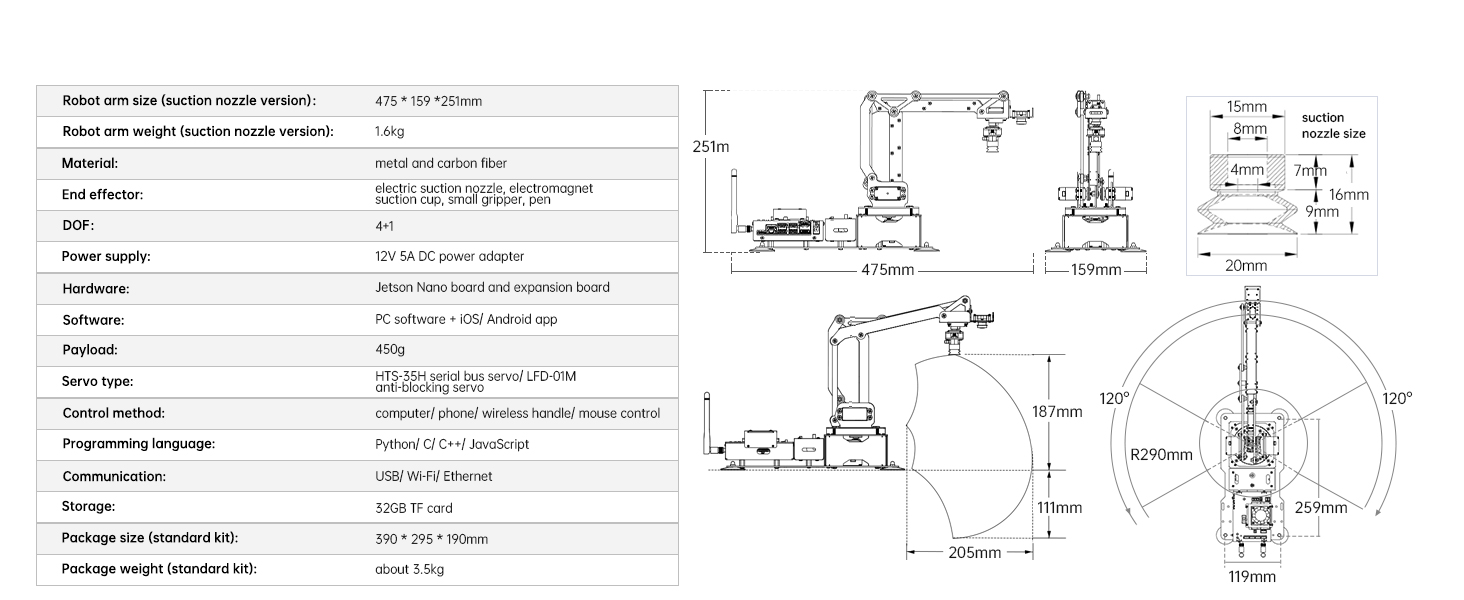 | Robot arm size (suction nozzle version): | 475 * 159 *251mm |
|---|---|
| Robot arm weight (suction nozzle version): | 1.6kg |
| Material: | metal and carbon fiber |
| End effector: | electric suction nozzle, electromagnet suction cup, small gripper, pen |
| DOF: | 4+1 |
| Power supply: | 12V 5A DC power adapter |
| Hardware: | Jetson Nano board and expansion board |
| Software: | PC software + iOS/ Android app |
| Payload: | 450g |
| Servo type: | HTS-35H serial bus servo/ LFD-01M anti-blocking servo |
| Control method: | computer/ phone/ wireless handle/ mouse control |
| Programming language: | Python/ C/ C++/ JavaScript |
| Communication: | USB/ Wi-Fi/ Ethernet |
| Storage: | 32GB TF card |
| Package size (standard kit): | 390 * 295 * 190mm |
| Package weight (standard kit): | about 3.5kg |

251m
475mm
159mm
15mm
8mm
suction nozzle size
4mm
7mm
16mm
9mm
20mm
187mm
111mm
205mm
120°
120°
R290mm
259mm
119mm