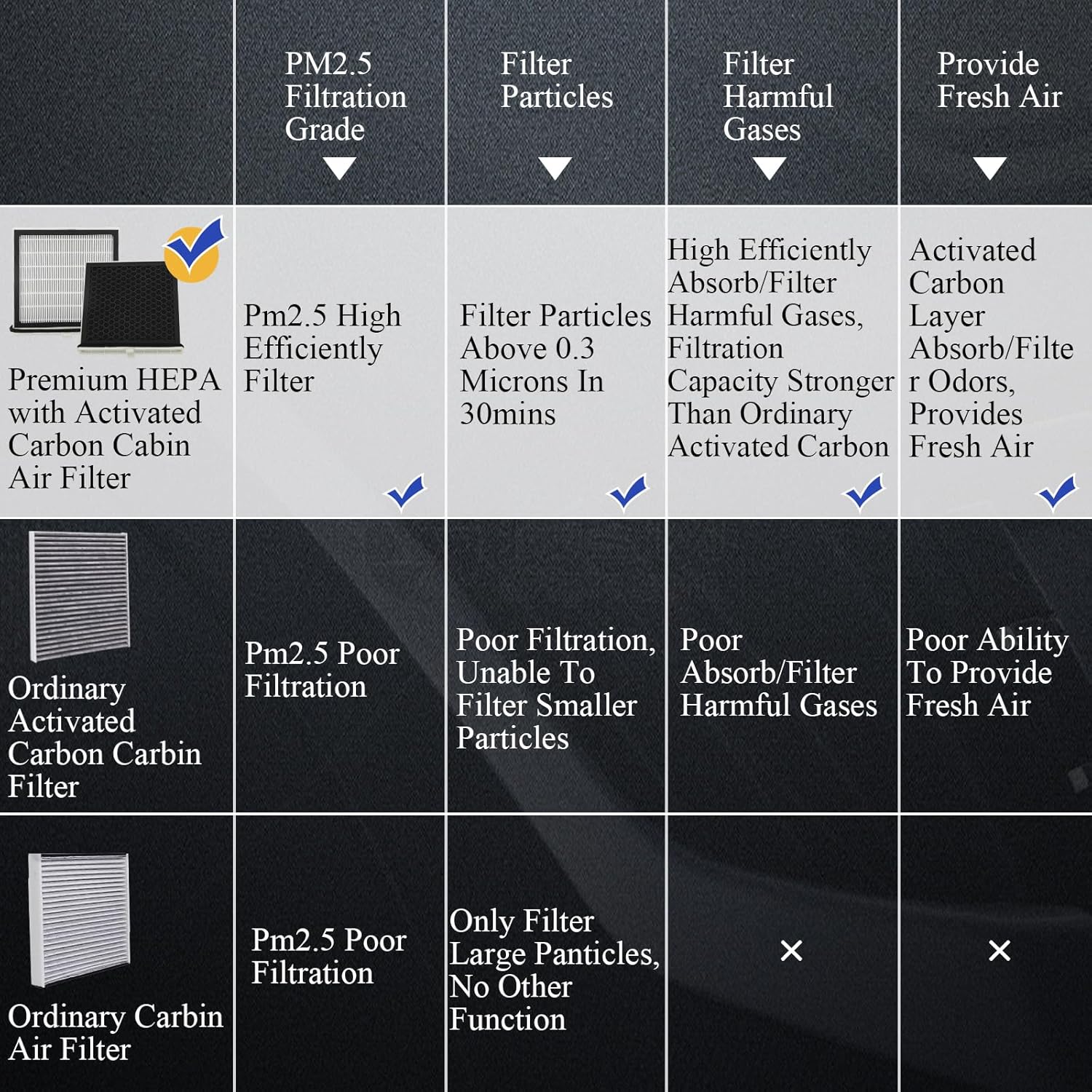 |  | PM2.5 Filtration Grade | Filter Particles | Filter Harmful Gases | Provide Fresh Air |
|---|---|---|---|---|
| Premium HEPA with Activated Carbon Cabin Air Filter | Pm2.5 High Efficiently Filter | Filter Particles Above 0.3 Microns In 30mins | High Efficiently Absorb/Filter Harmful Gases, Filtration Capacity Stronger Than Ordinary Activated Carbon | Activated Carbon Layer Absorb/Filter Odors, Provides Fresh Air |
| Ordinary Activated Carbon Carbin Filter | Pm2.5 Poor Filtration | Poor Filtration, Unable To Filter Smaller Particles | Poor Absorb/Filter Harmful Gases | Poor Ability To Provide Fresh Air |
| Ordinary Carbin Air Filter | Pm2.5 Poor Filtration | Only Filter Large Panticles, No Other Function | × | × |