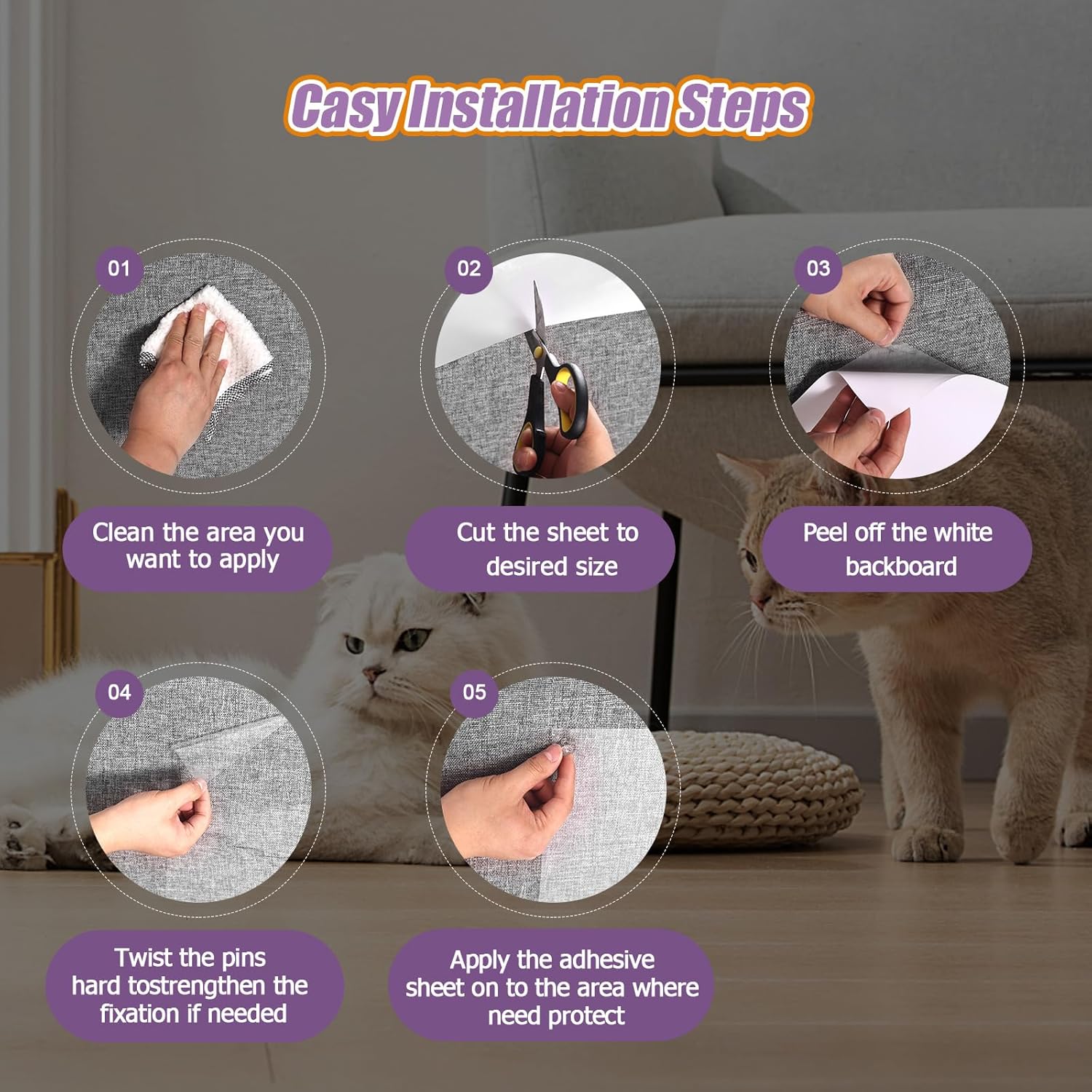 Casy Installation Steps

01

Clean the area you want to apply

02

Cut the sheet to desired size

03

Peel off the white backboard

04

Twist the pins hard tostrengthen the fixation if needed

05

Apply the adhesive sheet on to the area where need protect