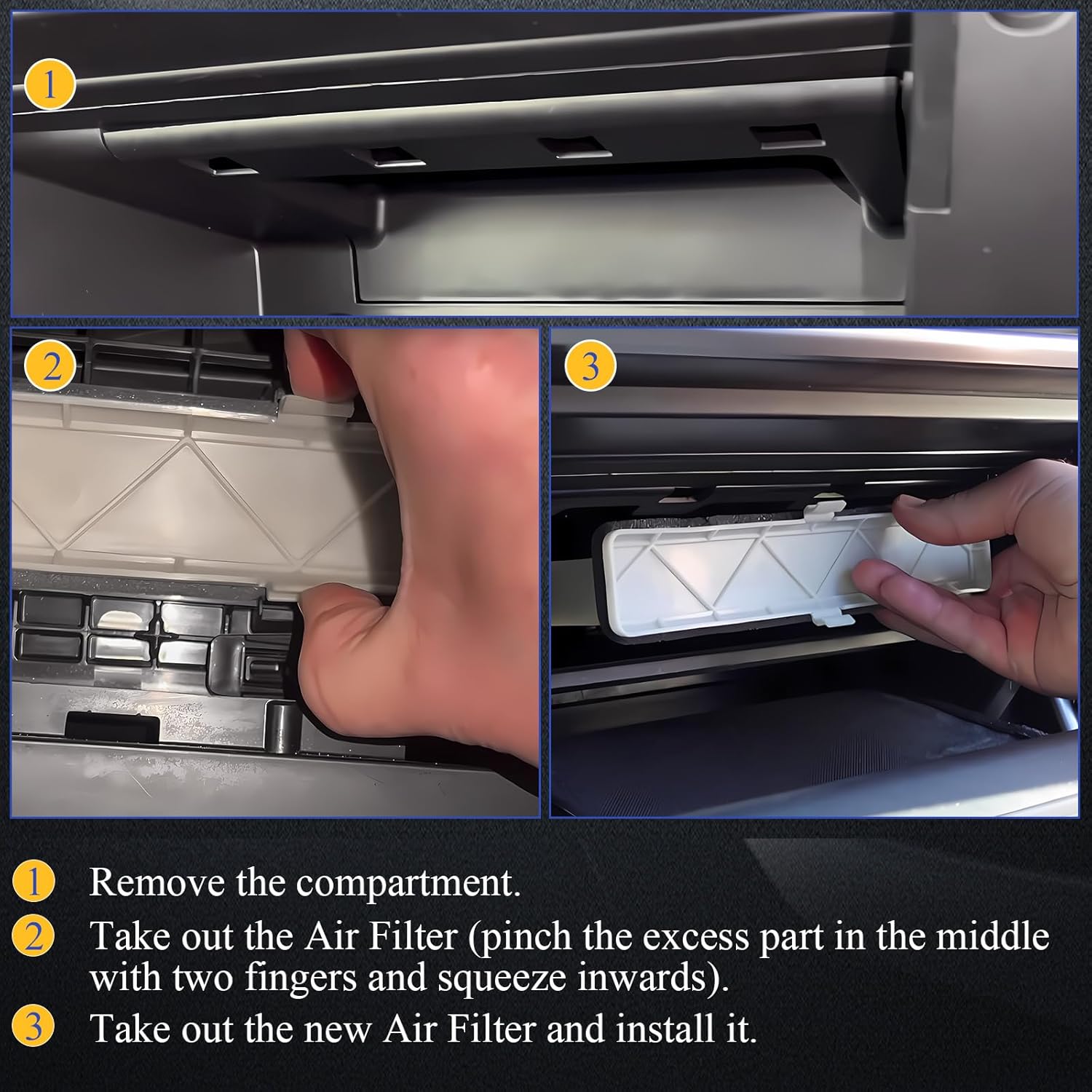 1

2

3

1 Remove the compartment.
2 Take out the Air Filter (pinch the excess part in the middle with two fingers and squeeze inwards).
3 Take out the new Air Filter and install it.