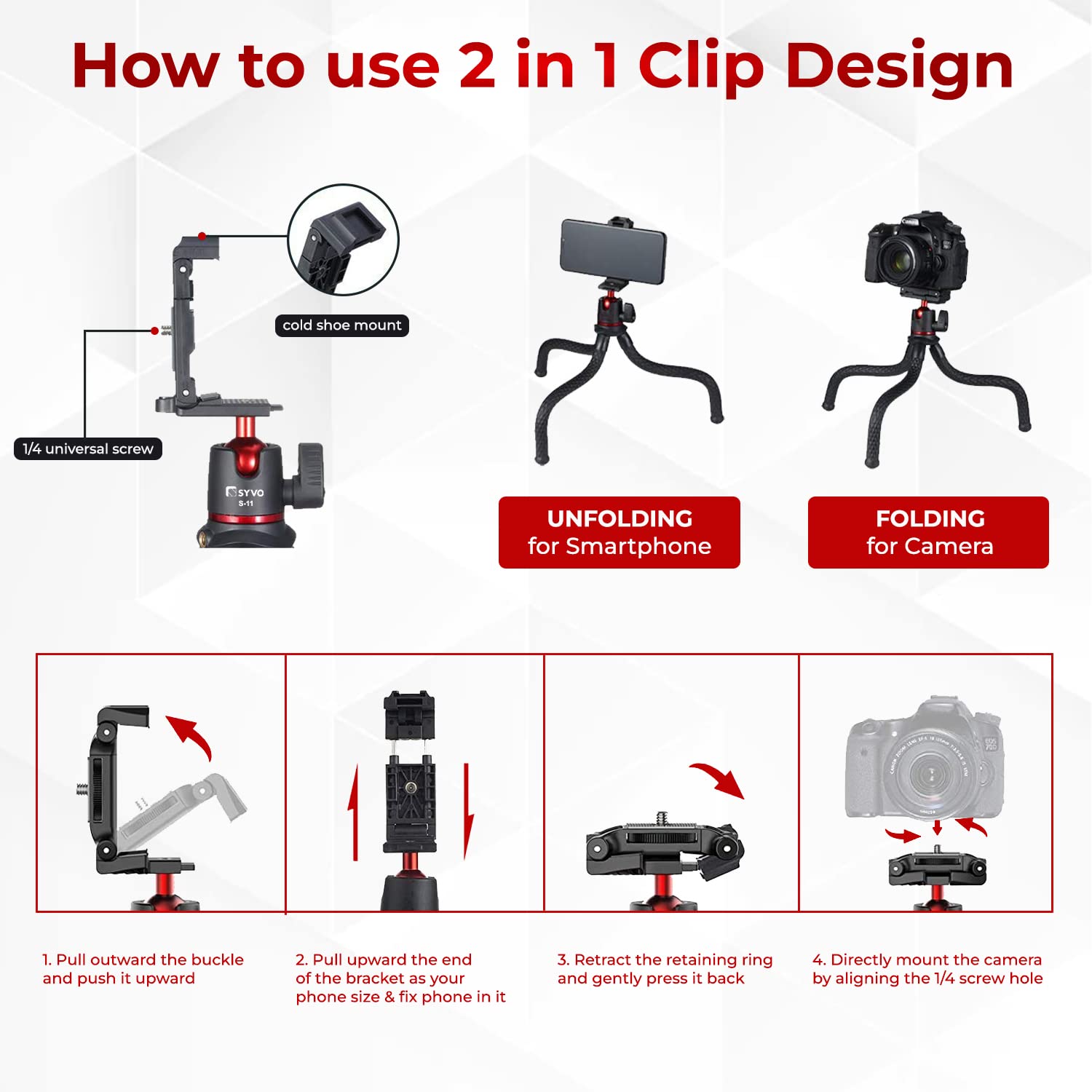 How to use 2 in 1 Clip Design

cold shoe mount

1/4 universal screw

SYVO
S-11

UNFOLDING
for Smartphone

FOLDING
for Camera

1. Pull outward the buckle and push it upward

2. Pull upward the end of the bracket as your phone size & fix phone in it

3. Retract the retaining ring and gently press it back

4. Directly mount the camera by aligning the 1/4 screw hole