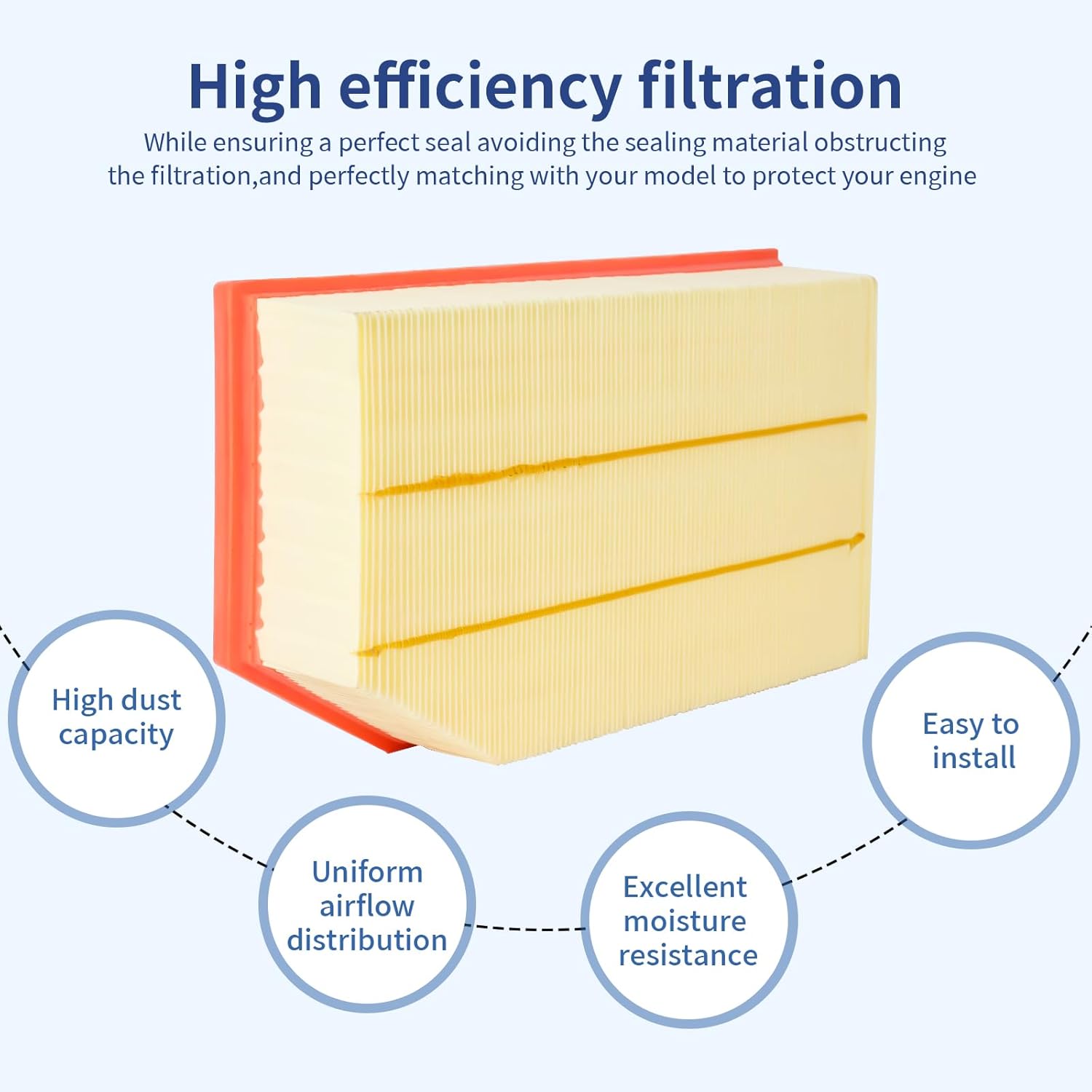 High efficiency filtration

While ensuring a perfect seal avoiding the sealing material obstructing the filtration,and perfectly matching with your model to protect your engine

High dust capacity

Uniform airflow distribution

Excellent moisture resistance

Easy to install