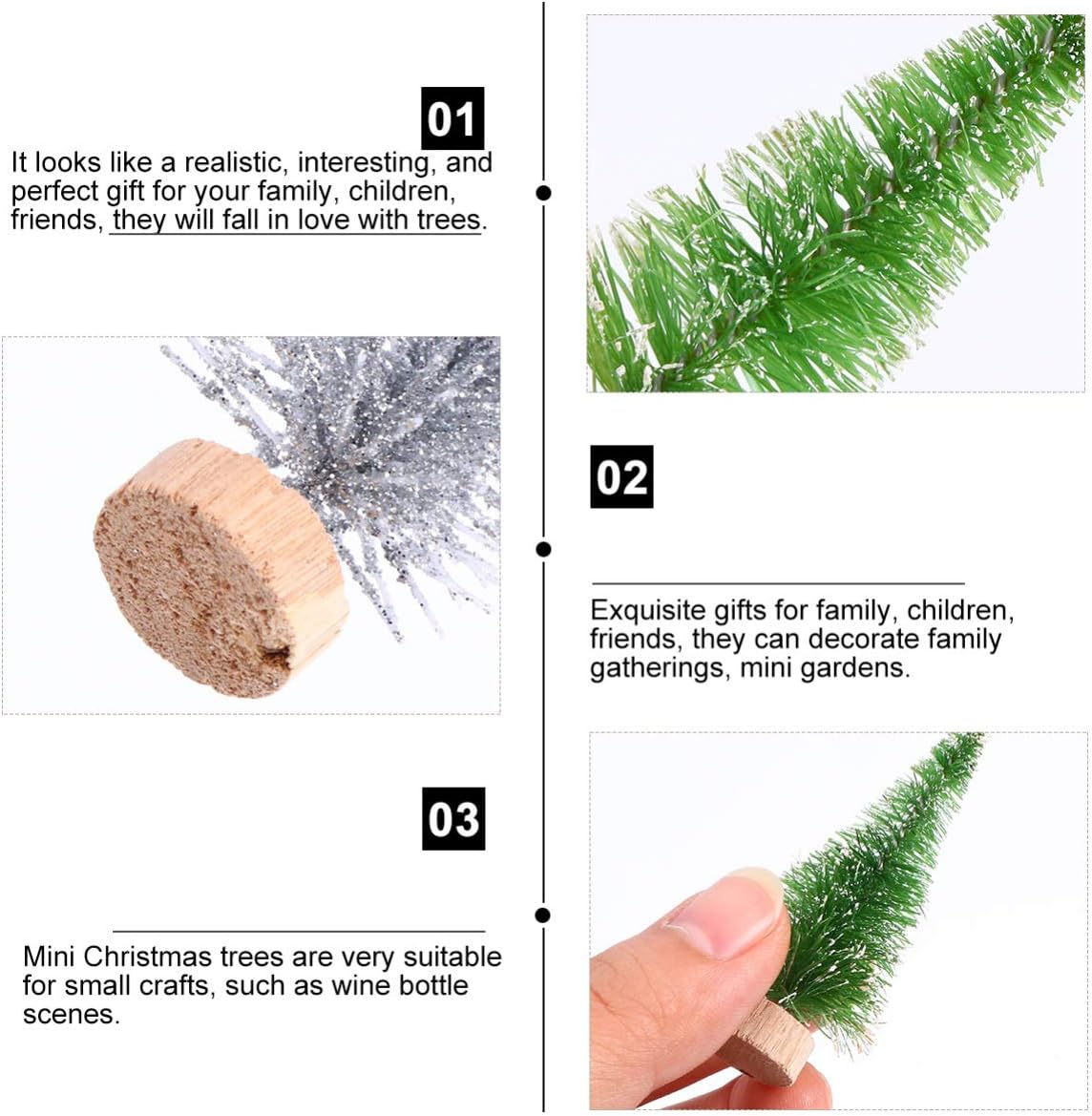 01

It looks like a realistic, interesting, and perfect gift for your family, children, friends, they will fall in love with trees.

02

Exquisite gifts for family, children, friends, they can decorate family gatherings, mini gardens.

03

Mini Christmas trees are very suitable for small crafts, such as wine bottle scenes.