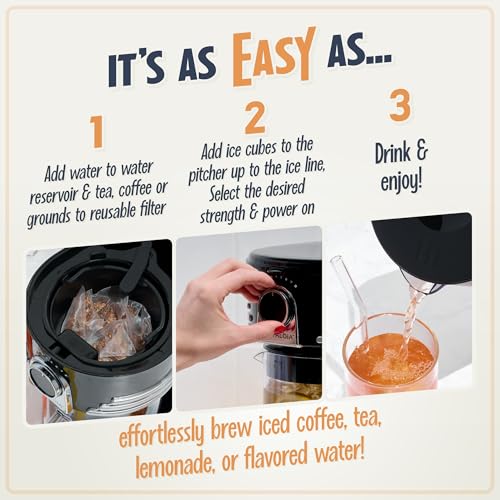 IT'S AS EASY AS...

1

Add water to water reservoir & tea, coffee or grounds to reusable filter

2

Add ice cubes to the pitcher up to the ice line, Select the desired strength & power on

3

Drink & enjoy!

effortlessly brew iced coffee, tea, lemonade, or flavored water!